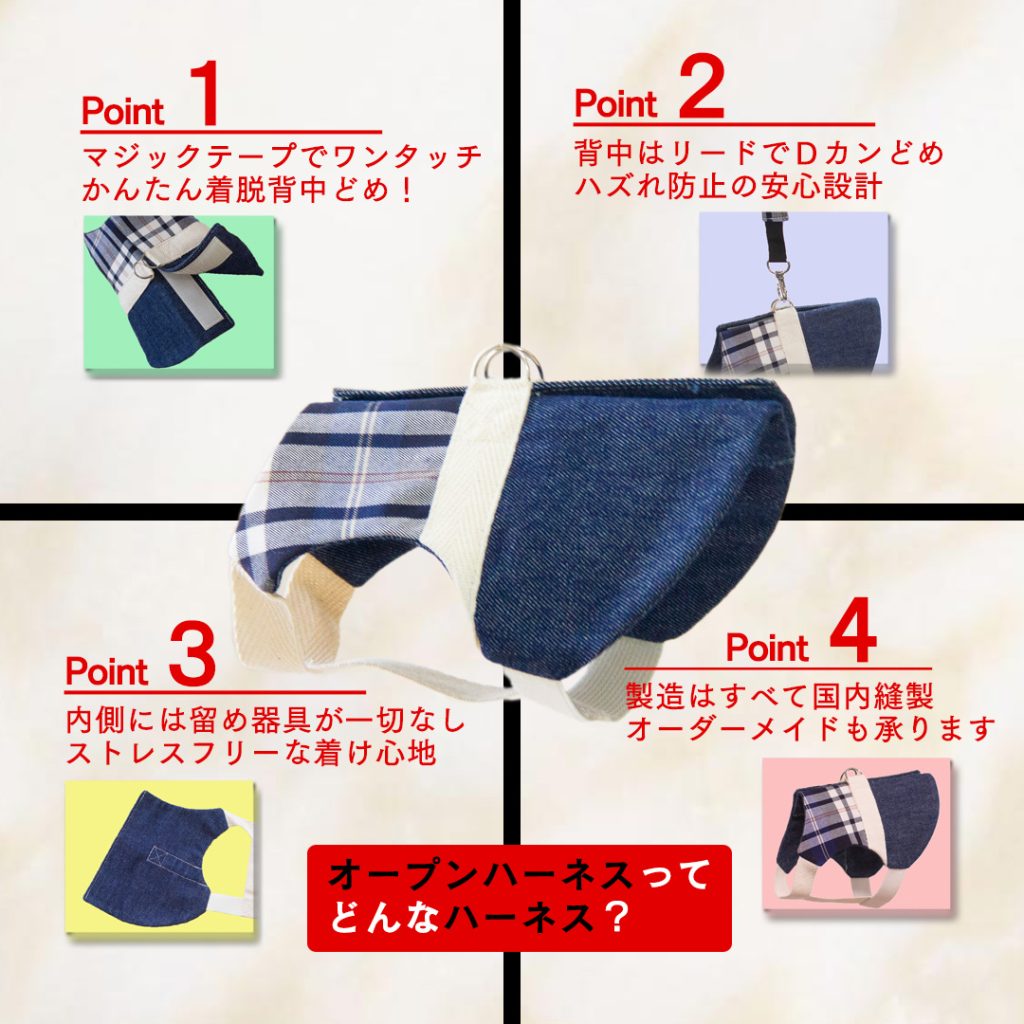 Point 1
マジックテープでワンタッチ
かんたん着脱背中どめ！

Point 2
背中はリードでＤカンどめ
ハズれ防止の安心設計

Point 3
内側には留め器具が一切なし
ストレスフリーな着け心地

Point 4
製造はすべて国内縫製
オーダーメイドも承ります

オープンハーネスって
どんなハーネス？